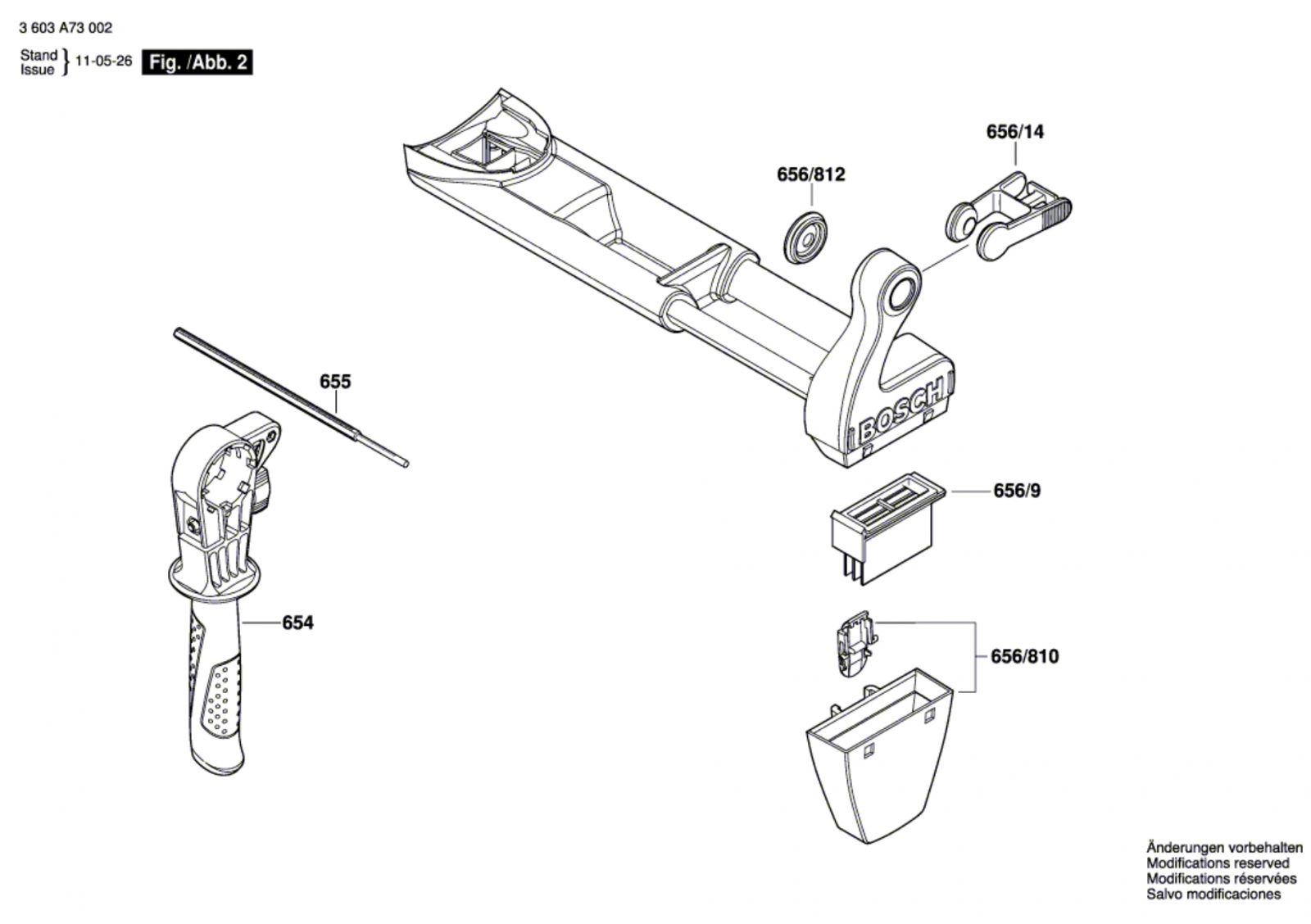 3 603 A73 002

Stand
Issue } 11-05-26 Fig. /Abb. 2

656/14

656/812

655

BOSCH

656/9

654

656/810

Änderungen vorbehalten
Modifications reserved
Modifications réservées
Salvo modificaciones